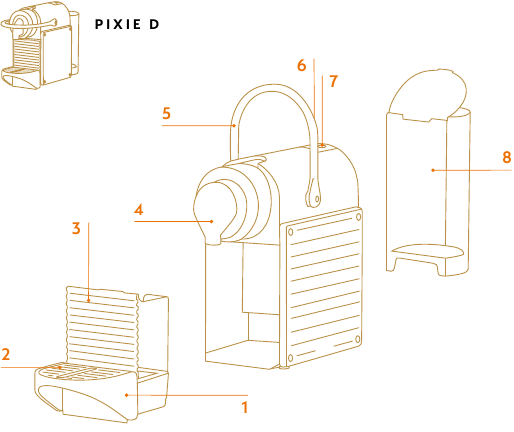 PIXIE D

6
7
5
8
4
3
2
1