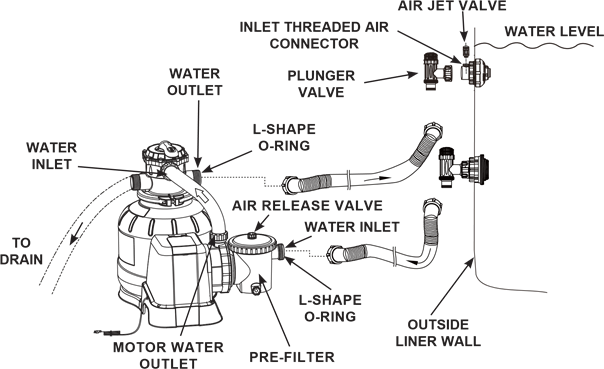 AIR JET VALVE

INLET THREADED AIR CONNECTOR

WATER LEVEL

PLUNGER VALVE

WATER OUTLET

L-SHAPE O-RING

WATER INLET

AIR RELEASE VALVE

WATER INLET

TO DRAIN

L-SHAPE O-RING

OUTSIDE LINER WALL

MOTOR WATER OUTLET

PRE-FILTER