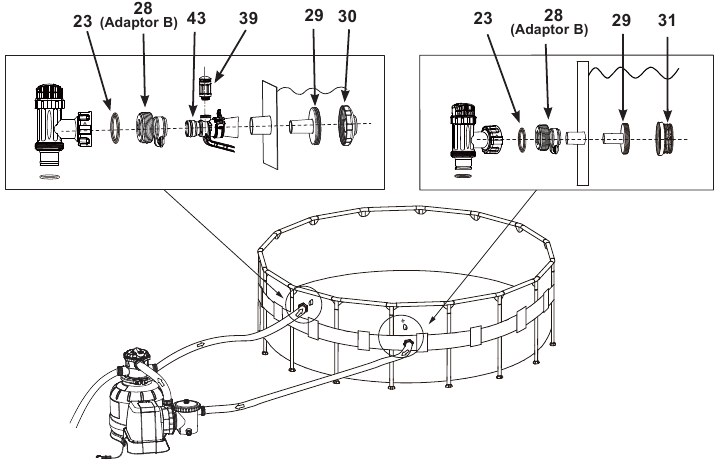 23
28
(Adaptor B)
43
39
29
30

23
28
(Adaptor B)
29
31