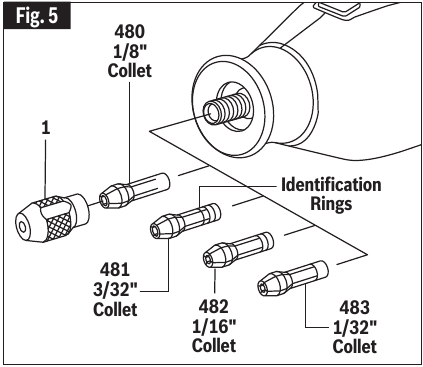 Fig. 5

480
1/8"
Collet

1

Identification
Rings

481
3/32"
Collet

482
1/16"
Collet

483
1/32"
Collet