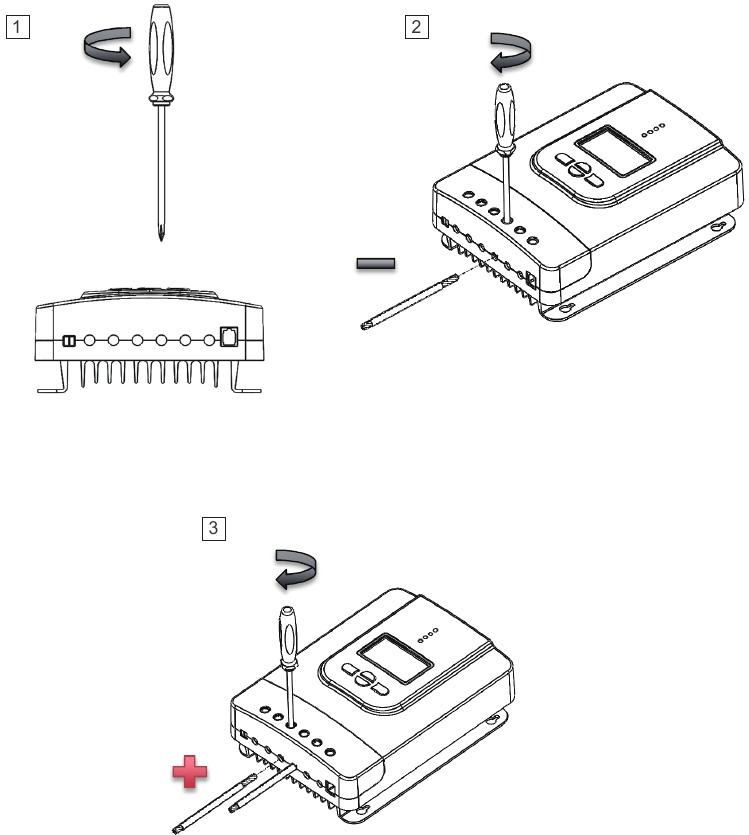 1

2

3