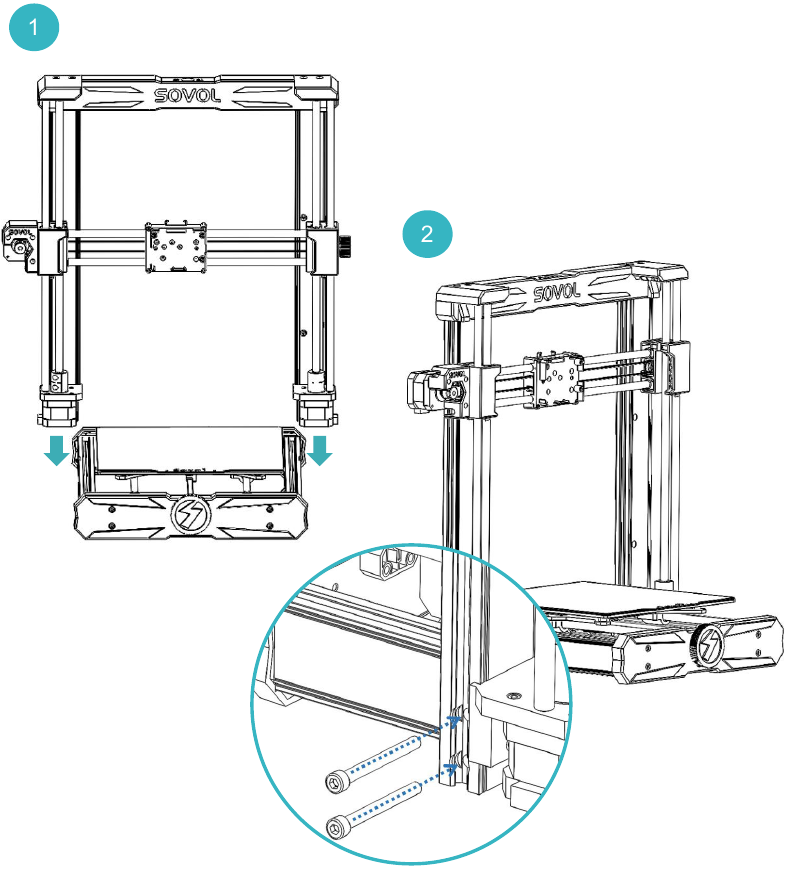 1

SOVOL

SOVOL

2

SOVOL