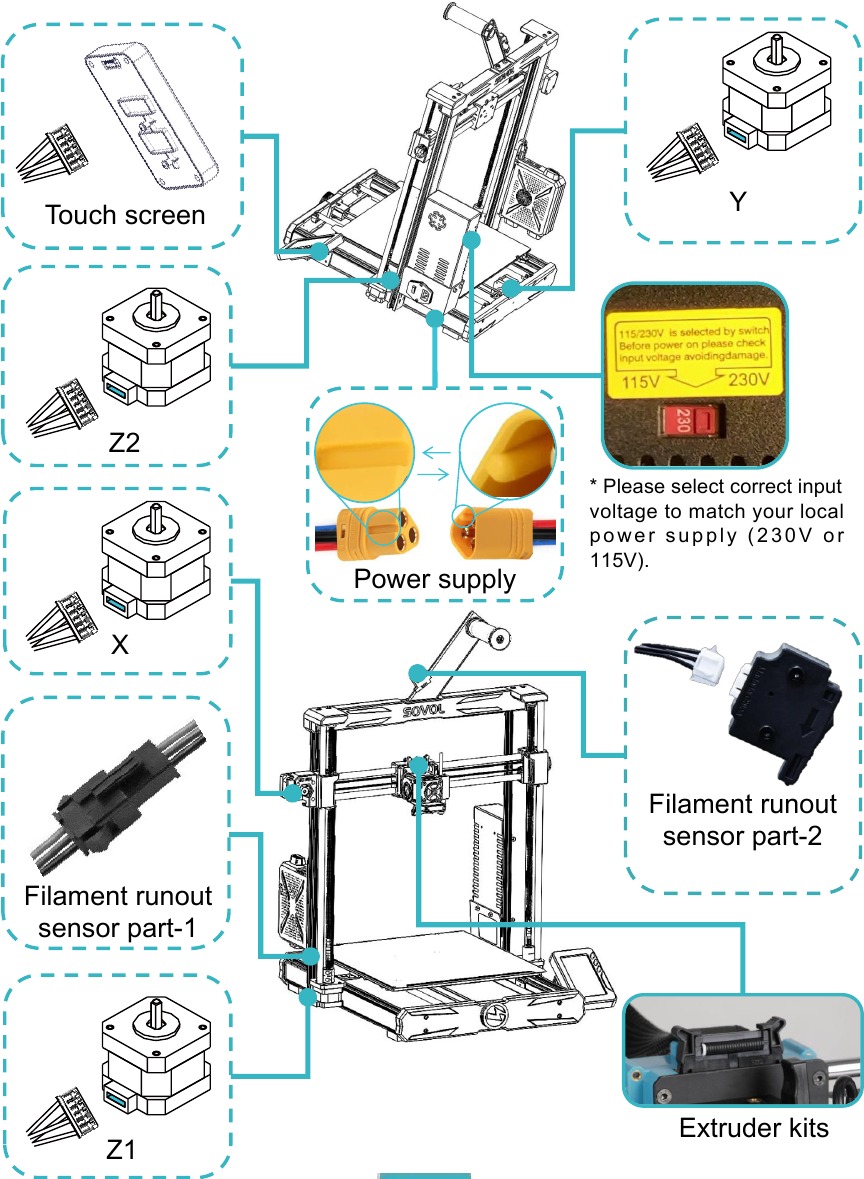 Touch screen

Y

Z2

115/230V is selected by switch Before power on please check input voltage avoidingdamage.
115V
230V
230

* Please select correct input voltage to match your local power supply (230V or 115V).

Power supply

X

SOVOL

Filament runout sensor part-2

Filament runout sensor part-1

Z1

Extruder kits