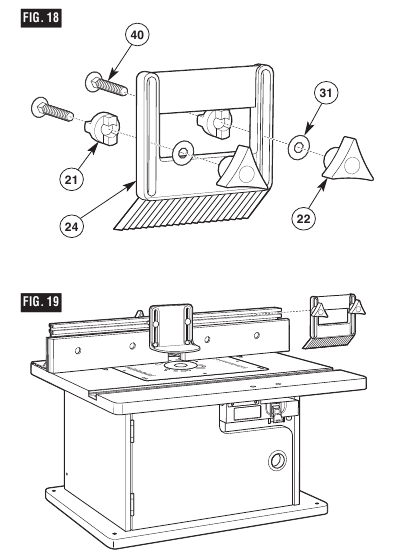 FIG. 18

40

31

21

24

22

FIG. 19