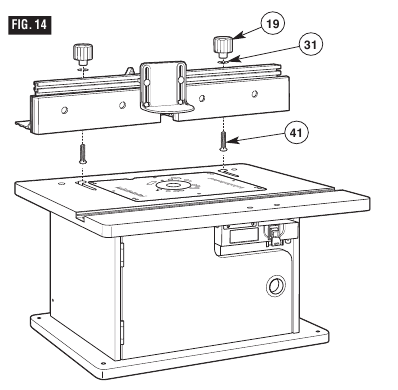 FIG. 14

19

31

41