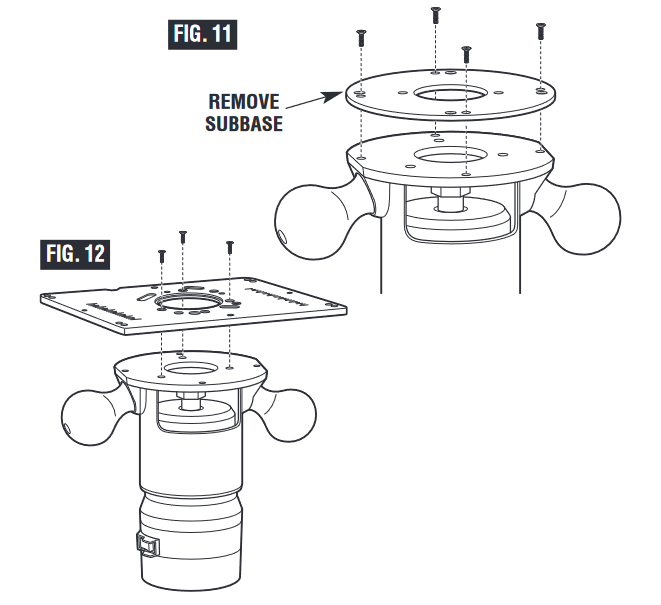 FIG. 11

REMOVE SUBBASE

FIG. 12