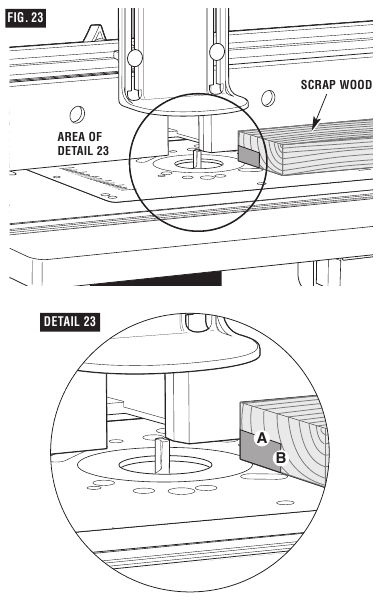 FIG. 23

SCRAP WOOD

AREA OF DETAIL 23

DETAIL 23

A

B