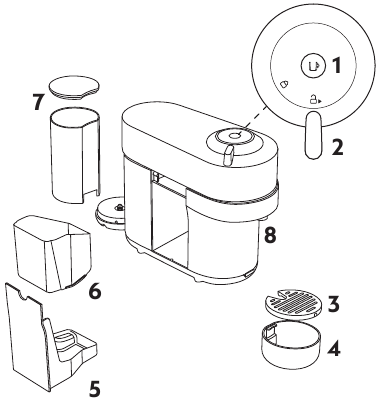 1
2
7
8
6
3
4
5