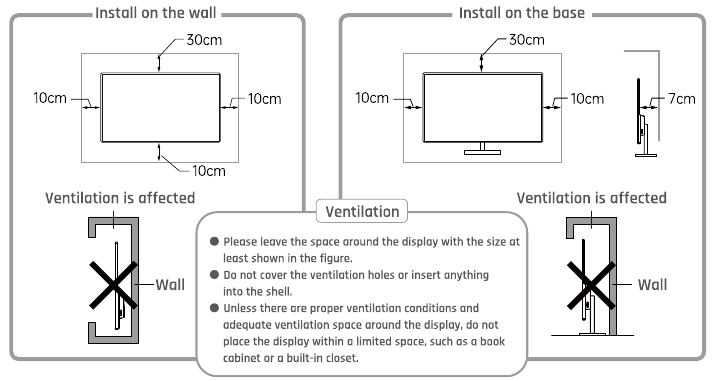 Install on the wall

30cm

10cm

10cm

10cm

Ventilation is affected

Wall

Install on the base

30cm

10cm

10cm

7cm

Ventilation is affected

Wall

Ventilation

● Please leave the space around the display with the size at least shown in the figure.

● Do not cover the ventilation holes or insert anything into the shell.

● Unless there are proper ventilation conditions and adequate ventilation space around the display, do not place the display within a limited space, such as a book cabinet or a built-in closet.