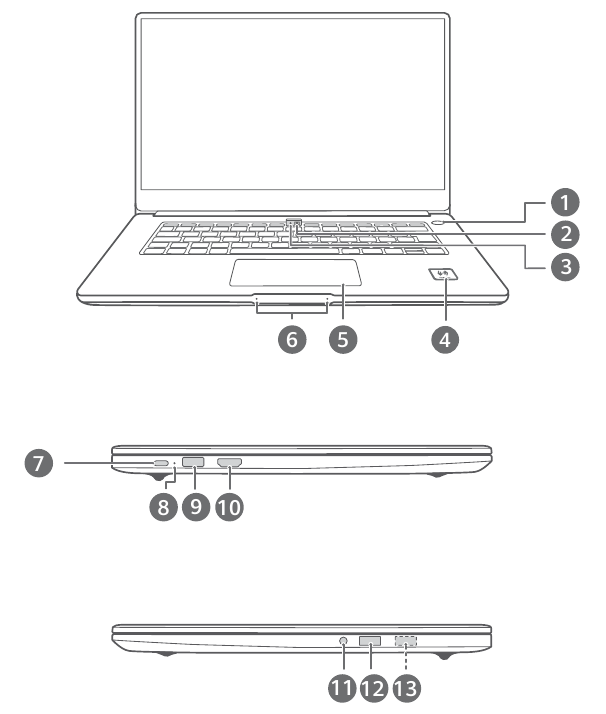 1
2
3
6
5
4
7
8
9
10
11
12
13