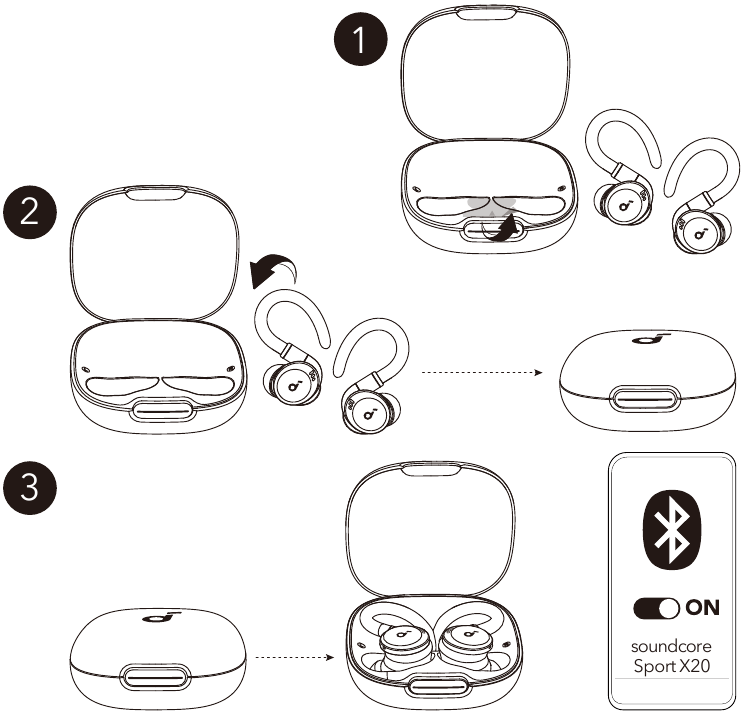 1

2

3

ON

soundcore
Sport X20