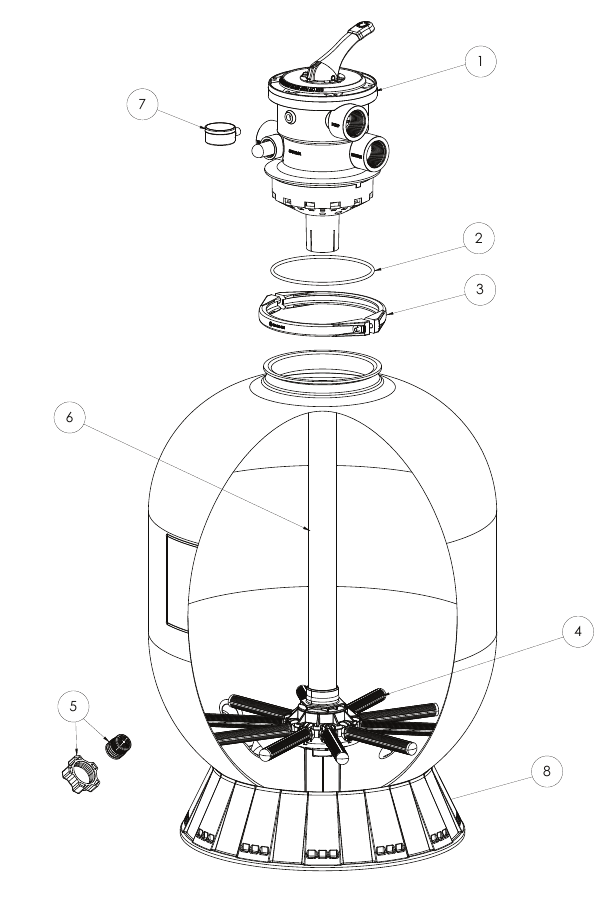 1
7
2
3
6
4
5
8