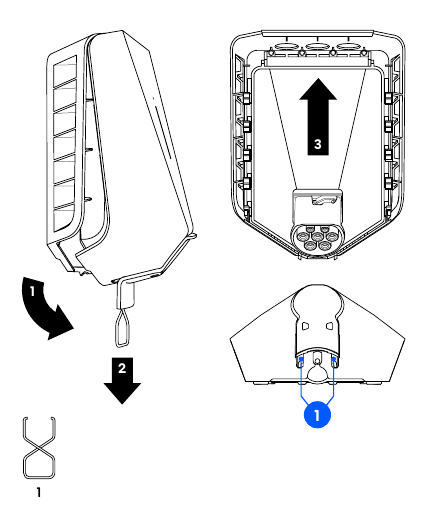 3

1

2

1

1