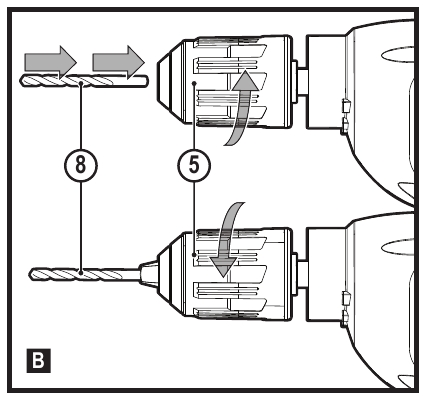 8
5
B