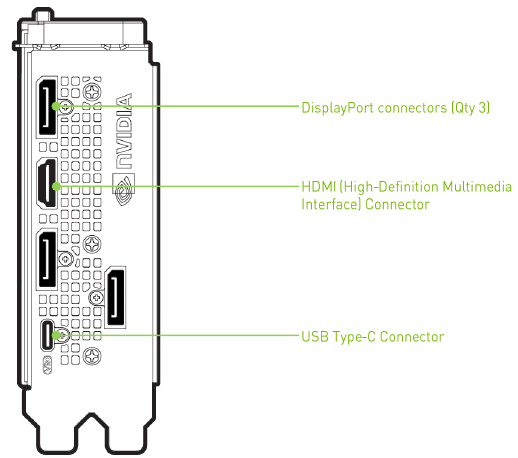 nVIDIA

DisplayPort connectors (Qty 3)

HDMI (High-Definition Multimedia Interface) Connector

USB Type-C Connector