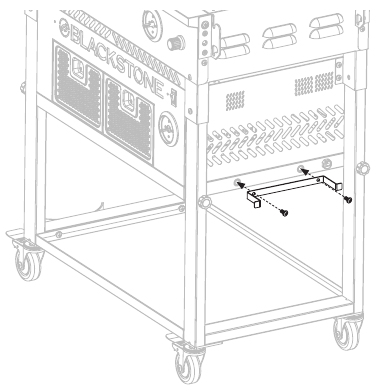 BLACKSTONE