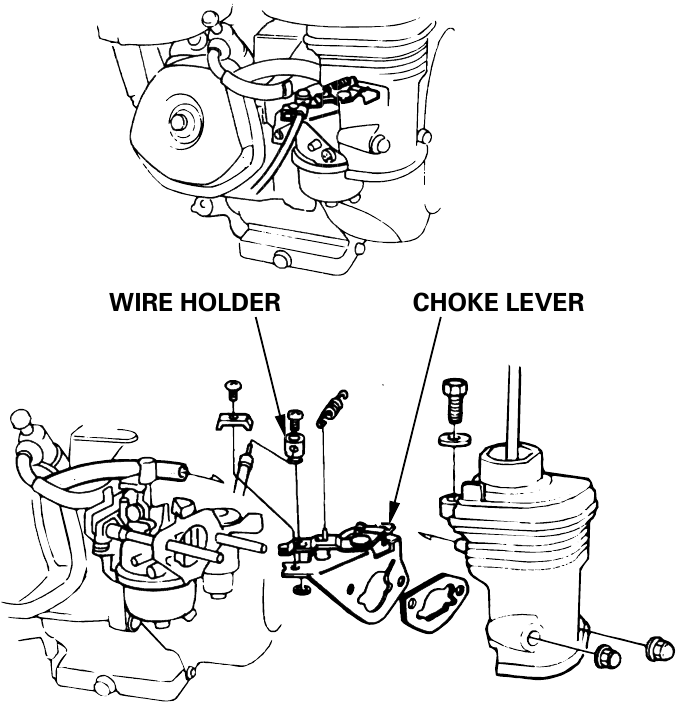 WIRE HOLDER

CHOKE LEVER