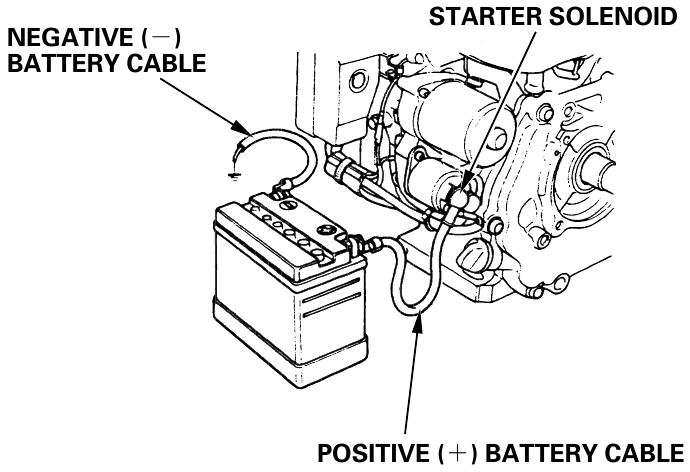 NEGATIVE (−) BATTERY CABLE

STARTER SOLENOID

POSITIVE (+) BATTERY CABLE