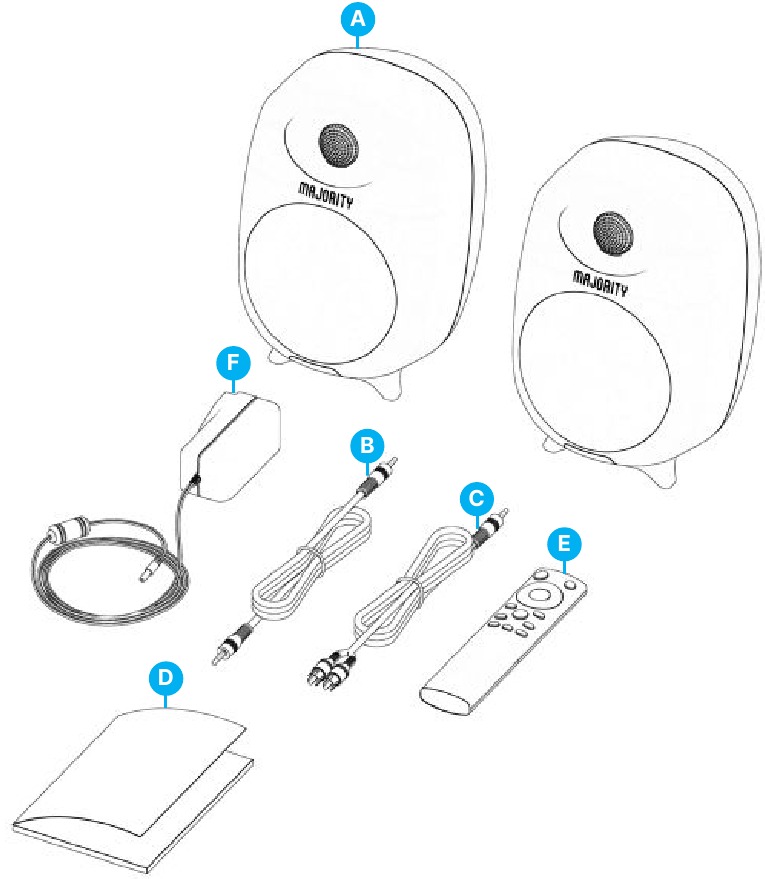 A

MAJORITY

MAJORITY

F

B

C

E

D