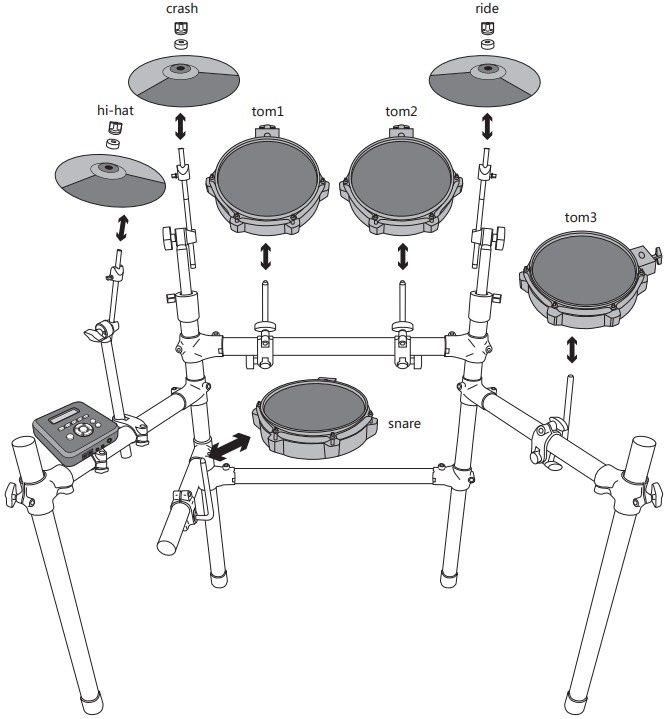 crash

ride

hi-hat

tom1

tom2

tom3

snare