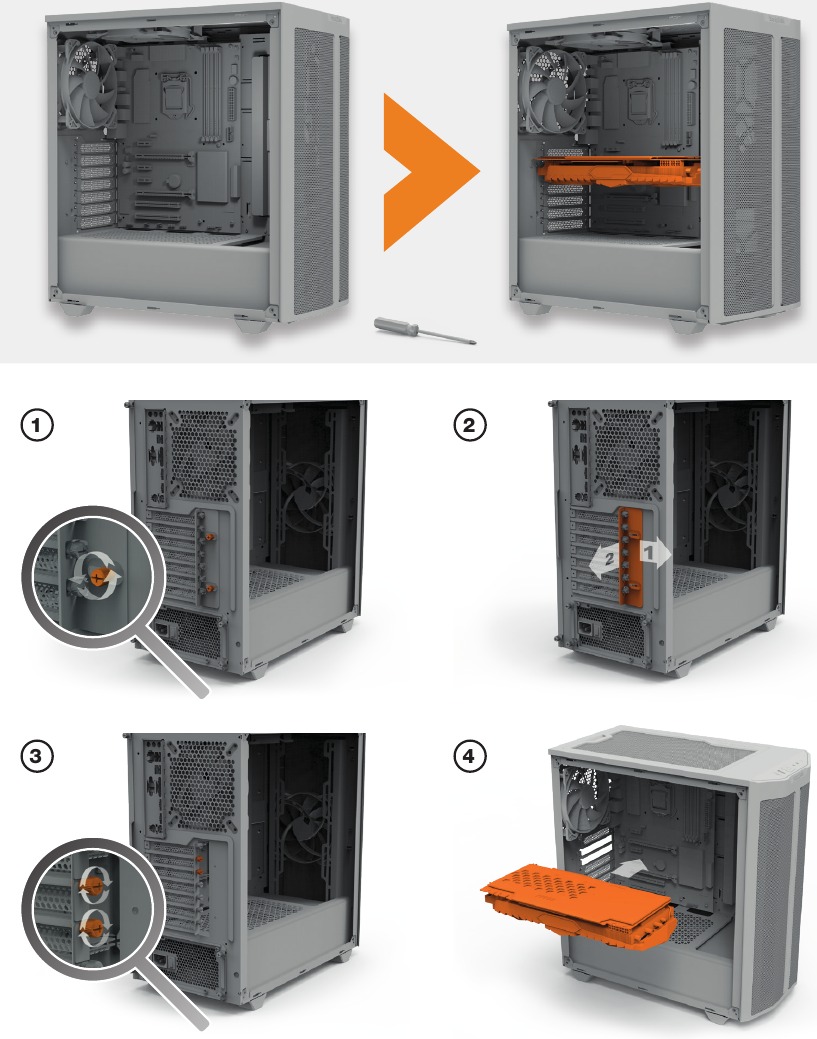 1

2

2 1

3

4