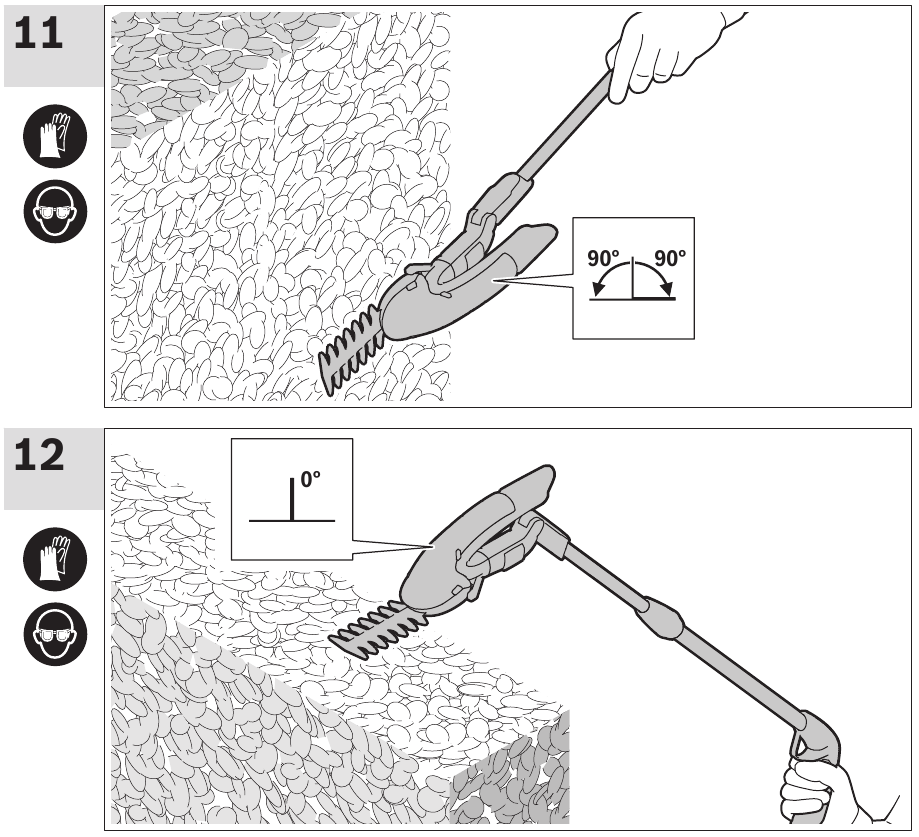 11

90°

90°

12

0°