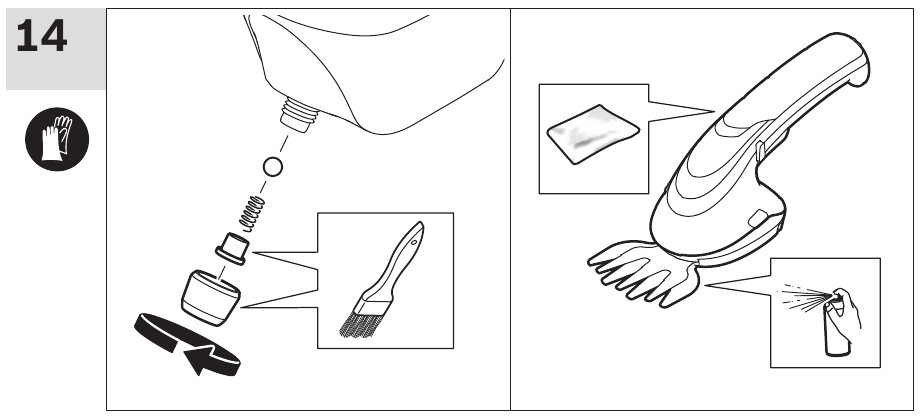 14