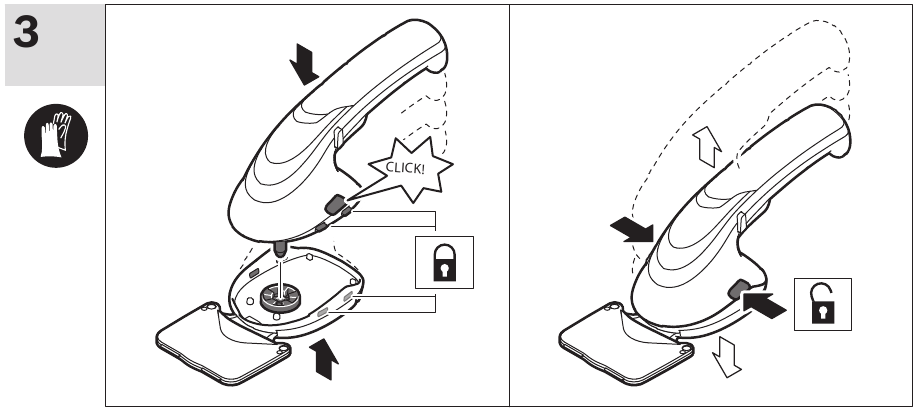 3

CLICK!