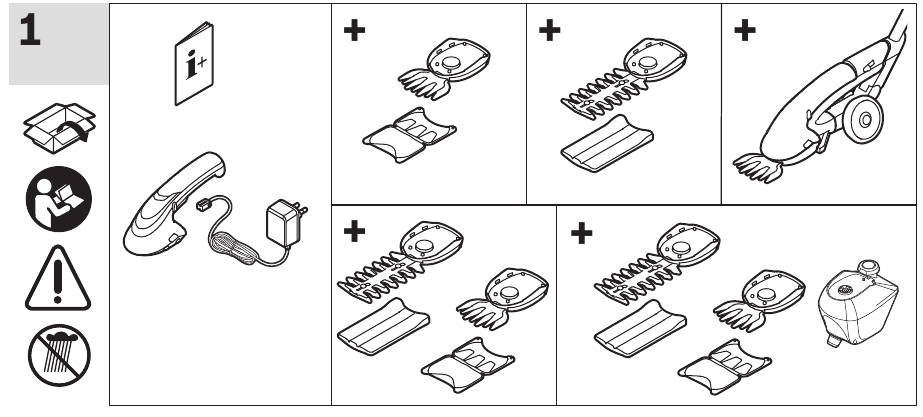 1

i+

+

+

+

+

+