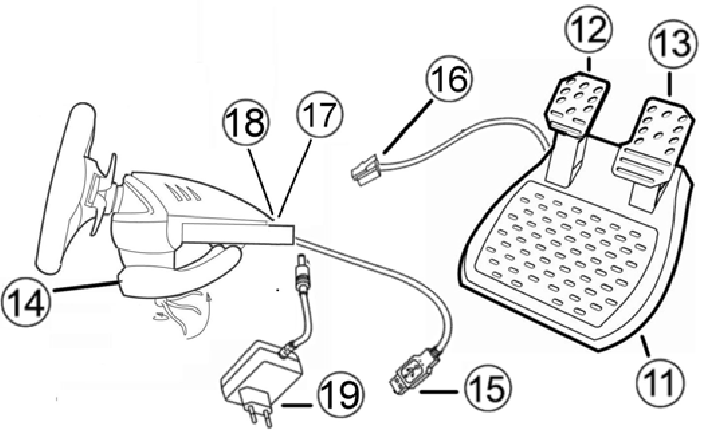 12
13
16
18
17
14
19
15
11