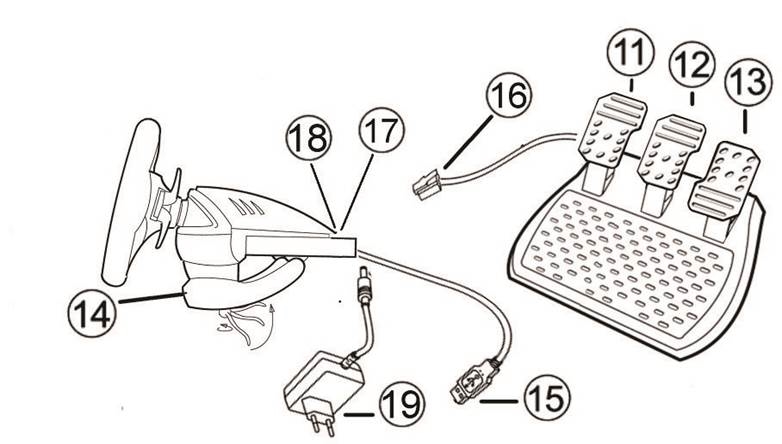 11
12
13
16
18
17
14
19
15