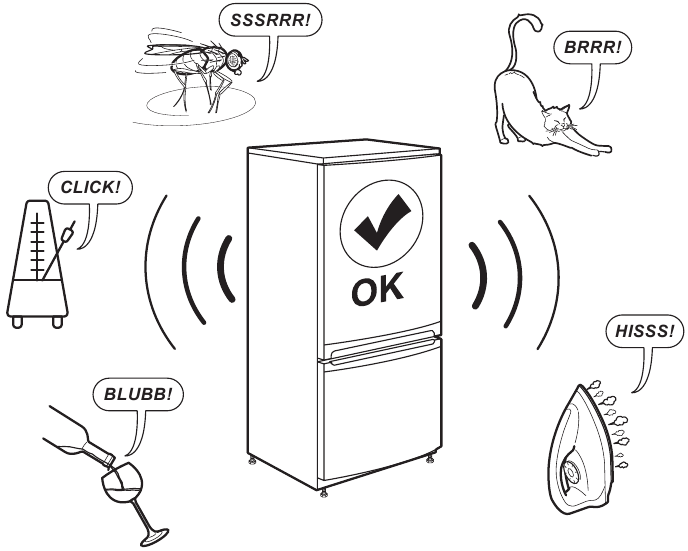 SSSRRR!

BRRR!

CLICK!

OK

HISSS!

BLUBB!