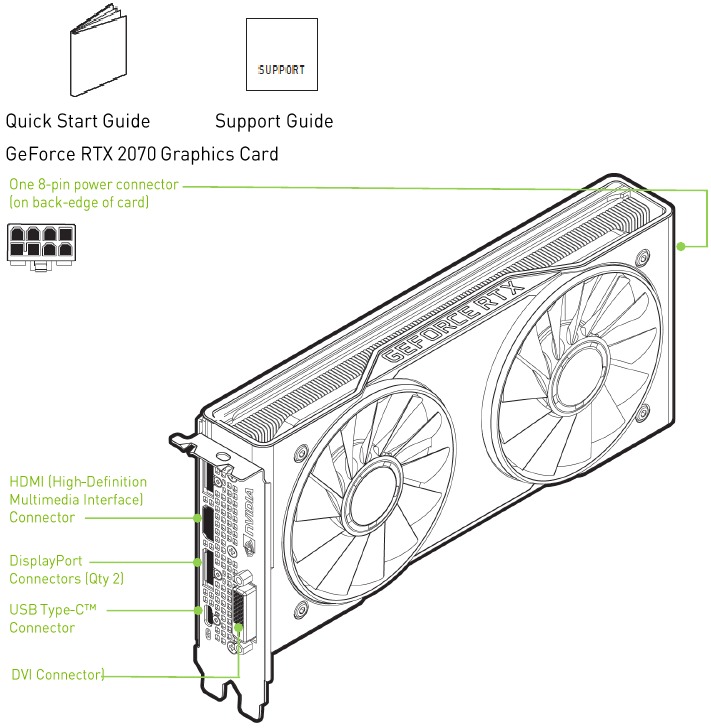 SUPPORT

Quick Start Guide

Support Guide

GeForce RTX 2070 Graphics Card

One 8-pin power connector (on back-edge of card)

GEFORCE RTX

NVIDIA

HDMI (High-Definition Multimedia Interface) Connector

DisplayPort Connectors (Qty 2)

USB Type-C™ Connector

DVI Connector