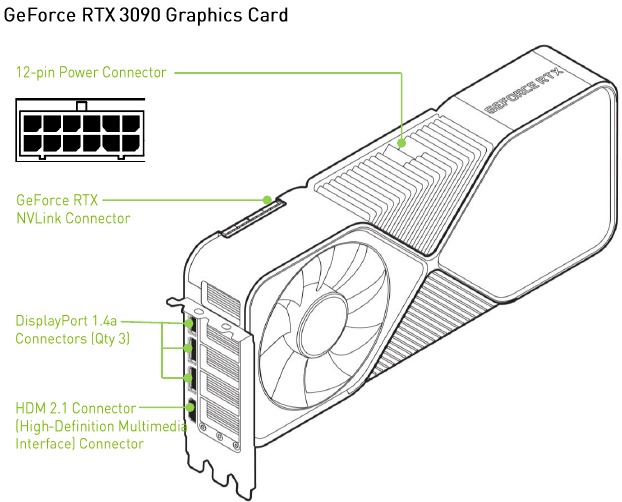 GeForce RTX 3090 Graphics Card

12-pin Power Connector

GEFORCE RTX

GeForce RTX NVLink Connector

DisplayPort 1.4a Connectors (Qty 3)

HDM 2.1 Connector (High-Definition Multimedia Interface) Connector