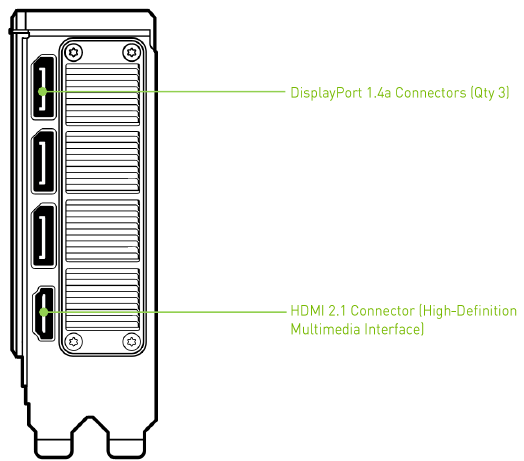 DisplayPort 1.4a Connectors (Qty 3)

HDMI 2.1 Connector (High-Definition Multimedia Interface)