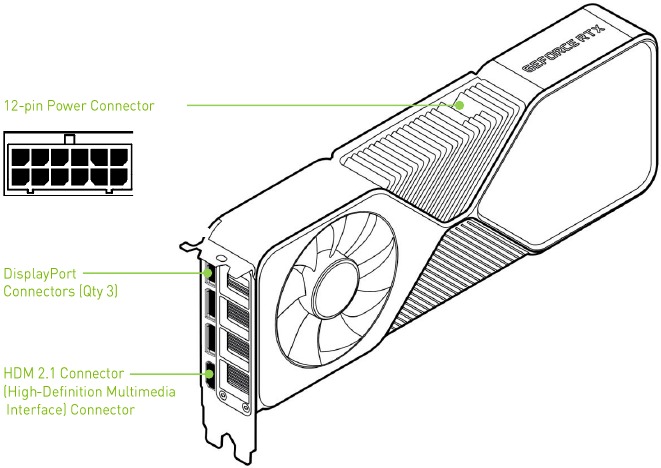 12-pin Power Connector

GEFORCE RTX

DisplayPort Connectors (Qty 3)

HDM 2.1 Connector (High-Definition Multimedia Interface) Connector