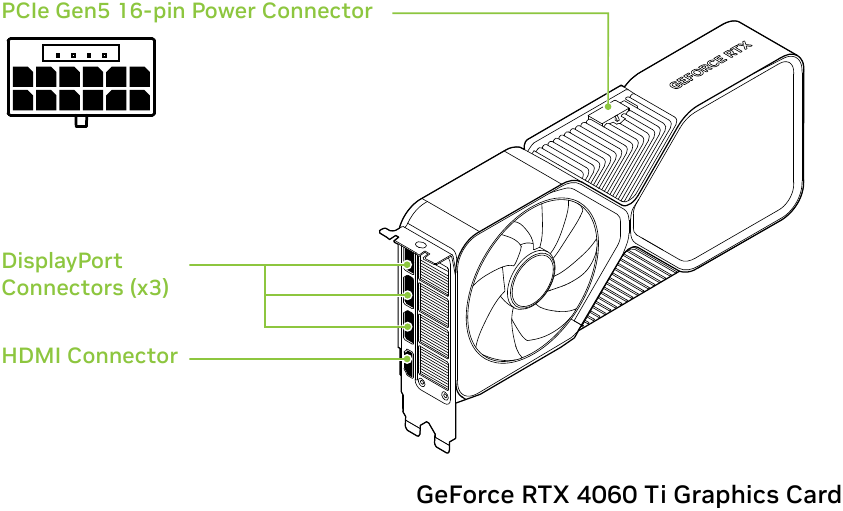 PCIe Gen5 16-pin Power Connector

GEFORCE RTX

DisplayPort Connectors (x3)

HDMI Connector

GeForce RTX 4060 Ti Graphics Card