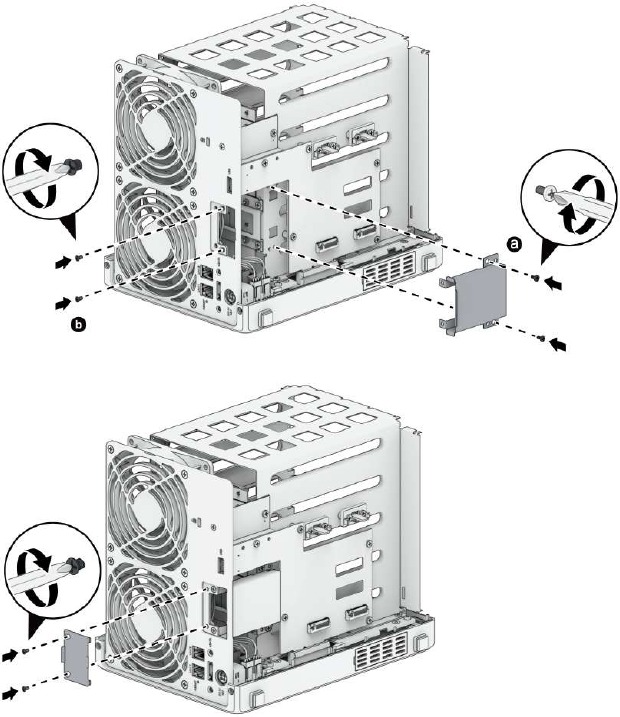 a

b