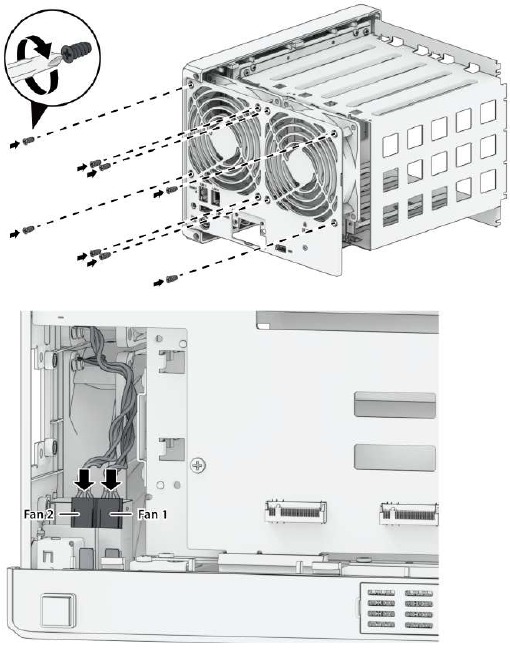 Fan 2
Fan 1