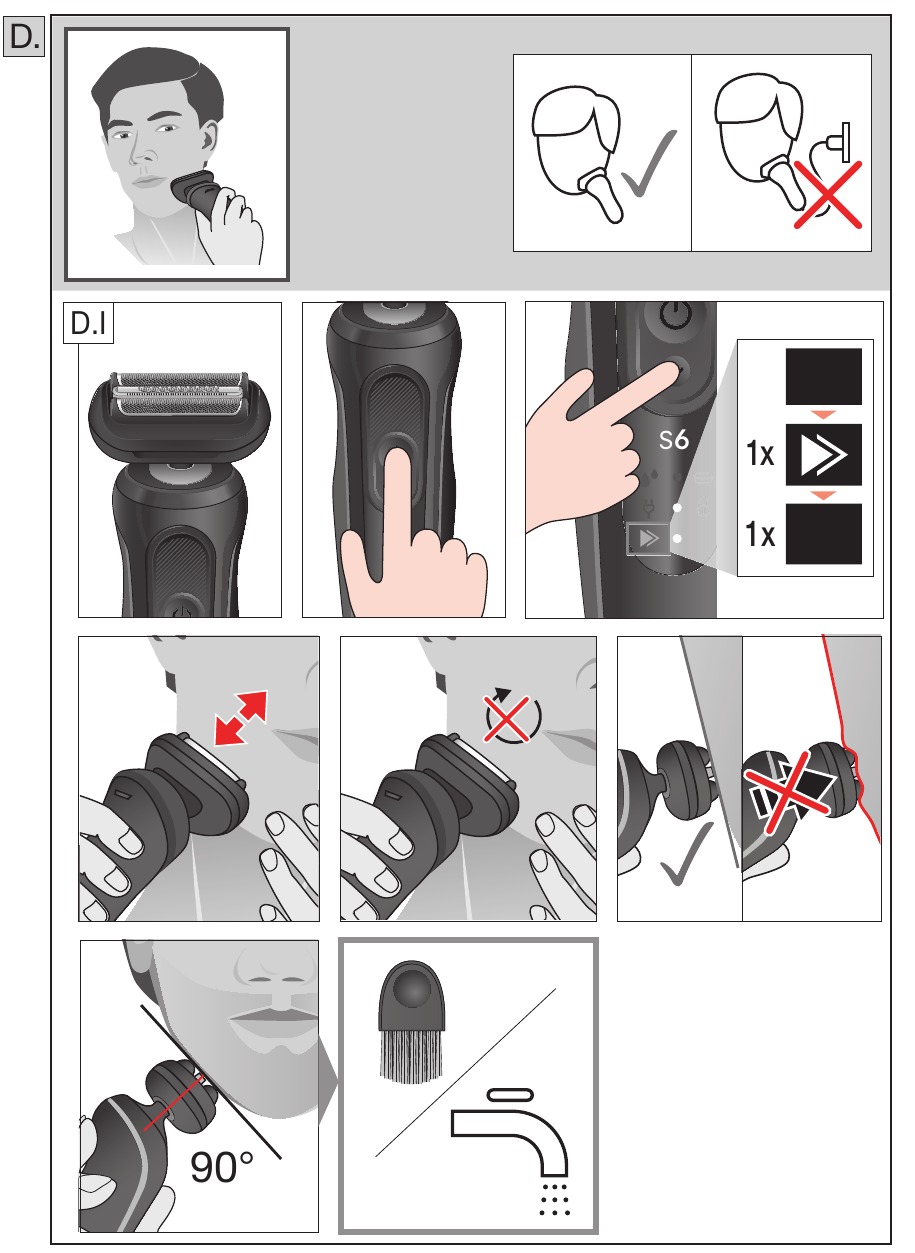 D.

D.I

S6

1x

1x

90°