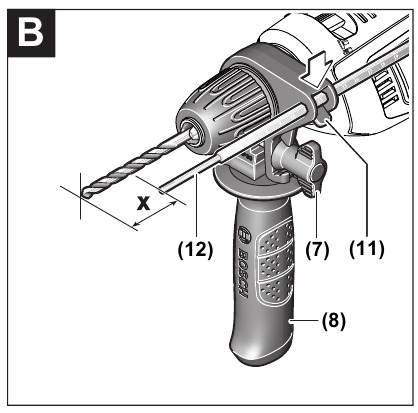 B

X

(12)

(7)

(11)

BOSCH

(8)