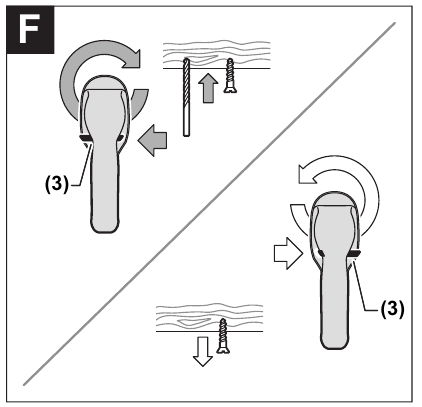 F

(3)

(3)