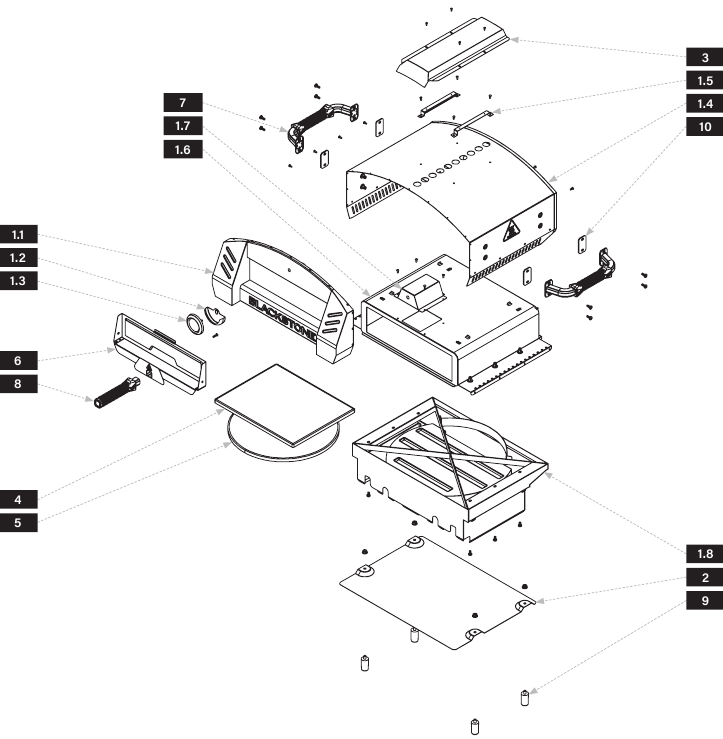 3
1.5
1.4
10
7
1.7
1.6
1.1
1.2
1.3
BLACKSTONE
6
8
4
5
1.8
2
9