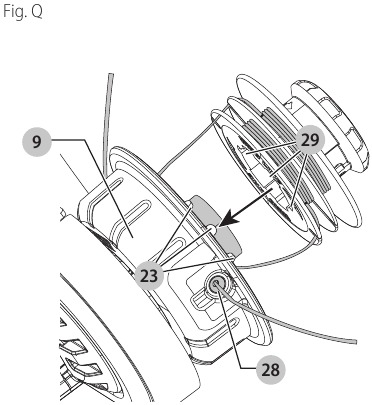 Fig. Q

9

29

23

28