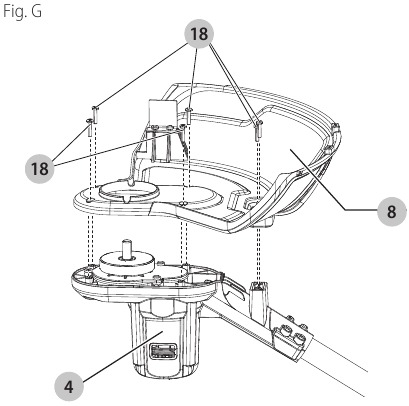 Fig. G

18

18

8

4