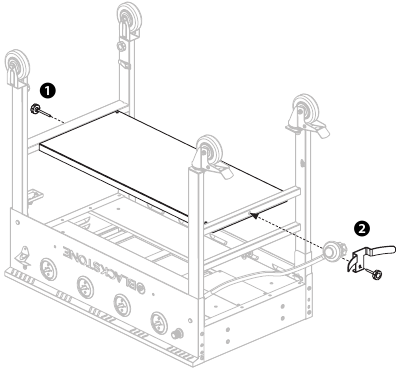 1

2

BLACKSTONE