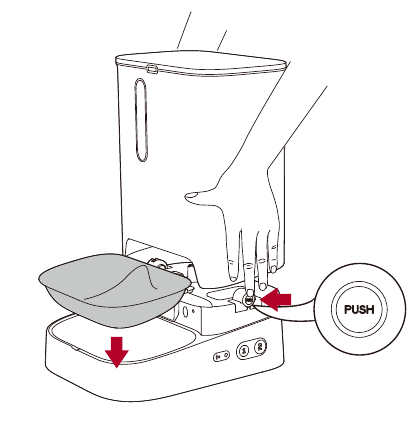 PUSH

1 2