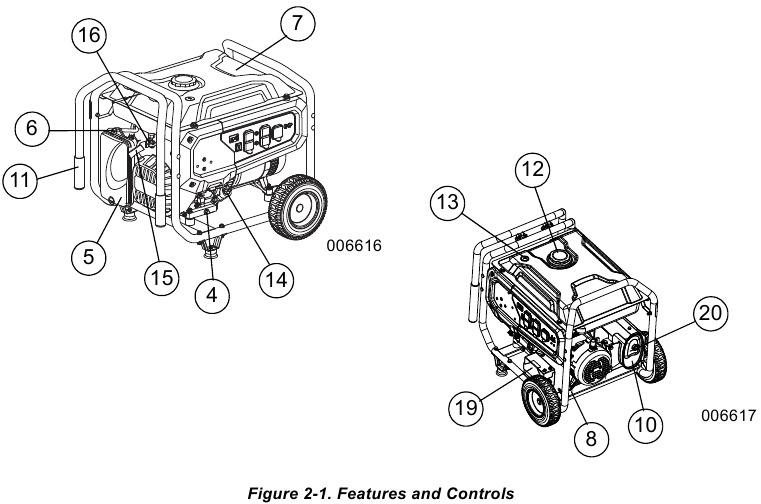 16
7
6
11
5
15
4
14
006616
12
13
20
19
8
10
006617

Figure 2-1. Features and Controls