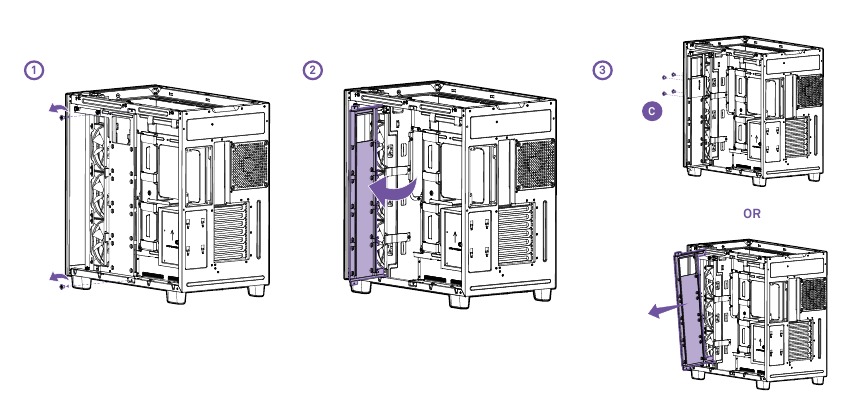 ①

②

③

C

OR