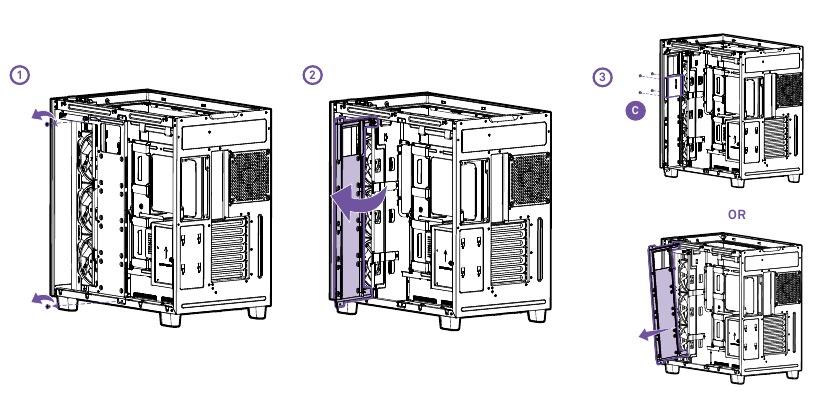 1

2

3

C

OR